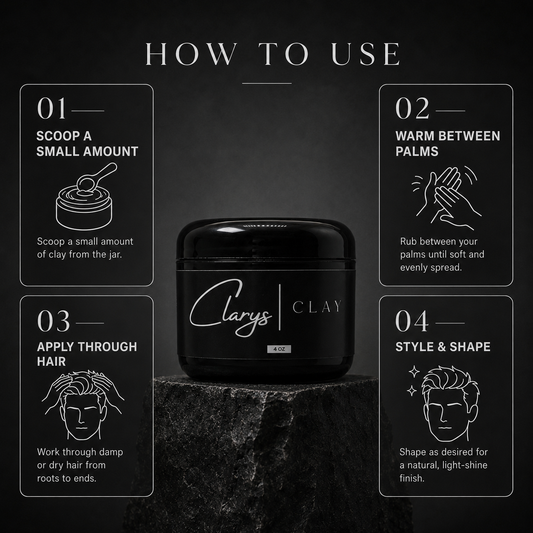 HOW TO USE

01
SCOOP A SMALL AMOUNT
Scoop a small amount of clay from the jar.

02
WARM BETWEEN PALMS
Rub between your palms until soft and evenly spread.

Clarys | CLAY
4 OZ

03
APPLY THROUGH HAIR
Work through damp or dry hair from roots to ends.

04
STYLE & SHAPE
Shape as desired for a natural, light-shine finish.